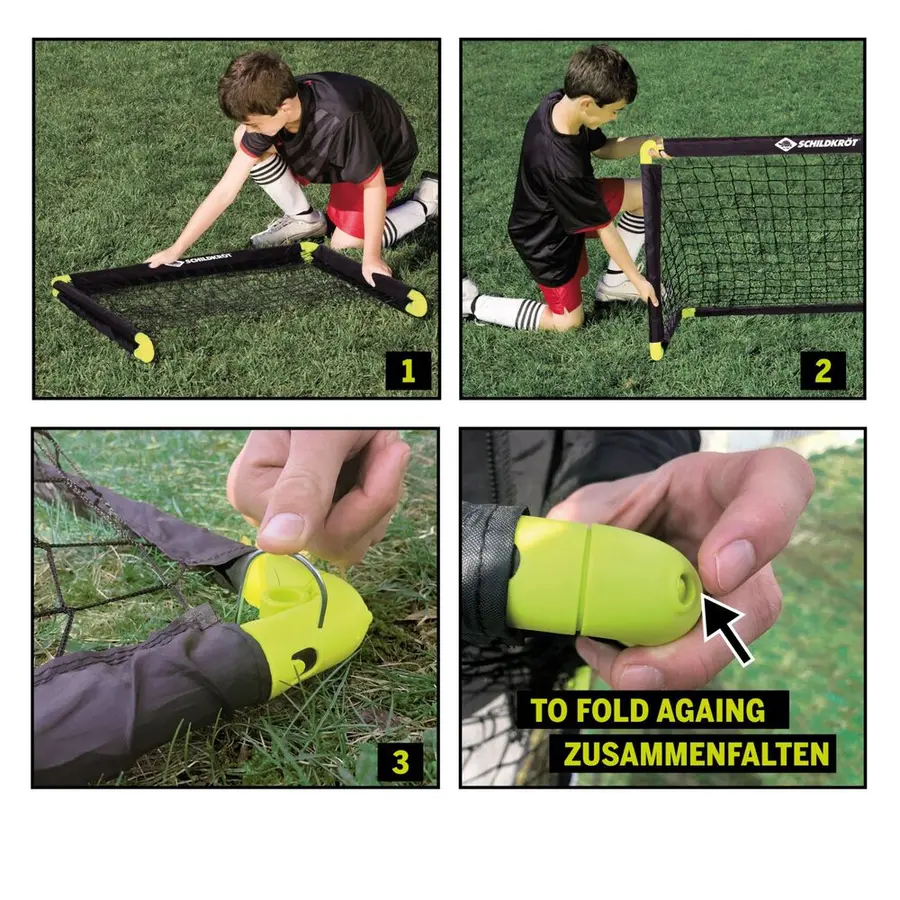 SCHILDKRÖT

1

SCHILDKRÖT

2

3

TO FOLD AGAING
ZUSAMMENFALTEN